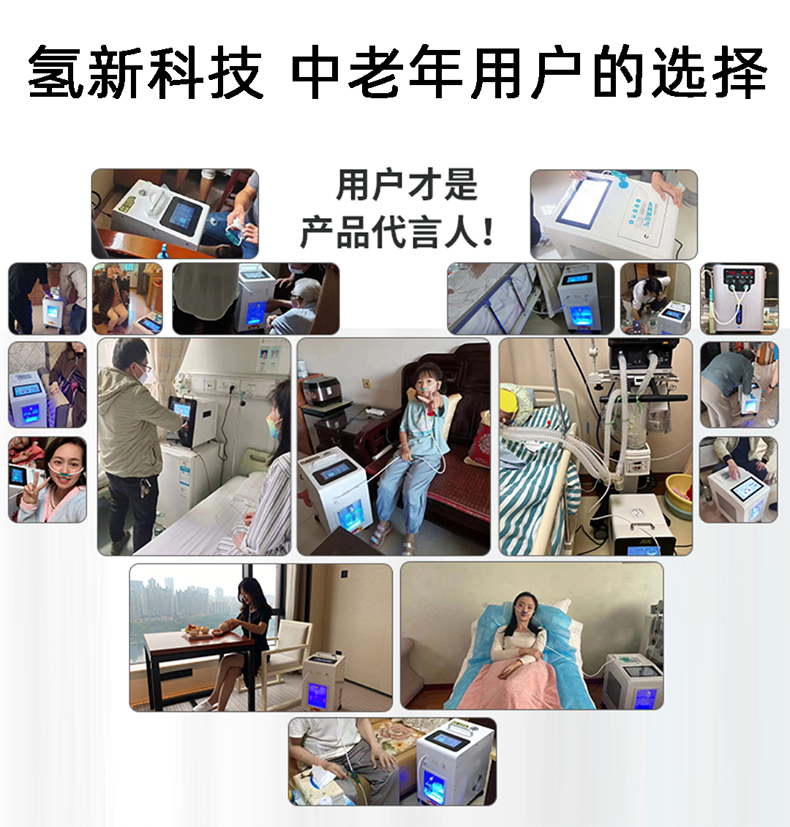 氢新科技 中老年用户的选择

用户才是
产品代言人!